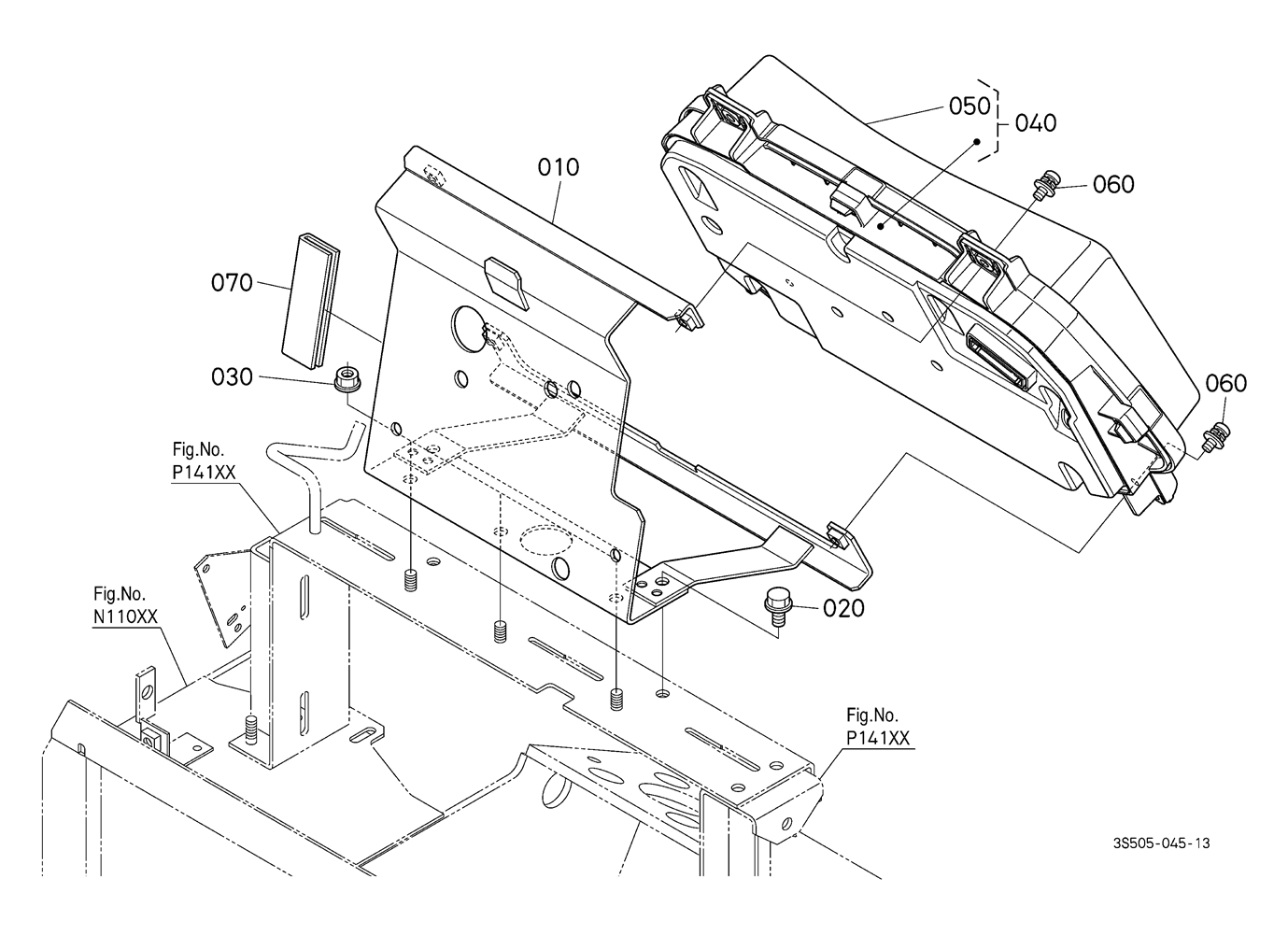 050
040
010
060
070
030
060
Fig.No.
P141XX
020
Fig.No.
N110XX
Fig.No.
P141XX
3S505-045-13